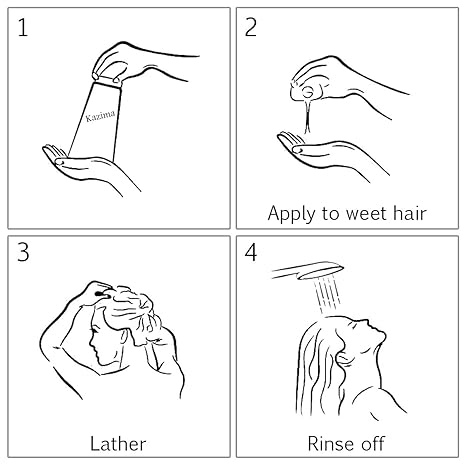 1

Kazima

2

Apply to weet hair

3

Lather

4

Rinse off